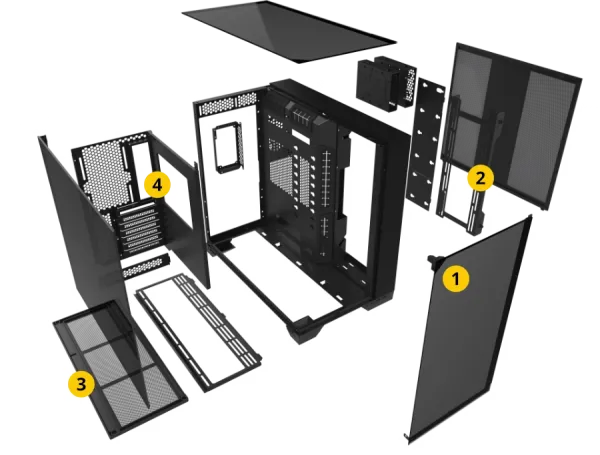 4
2
1
3